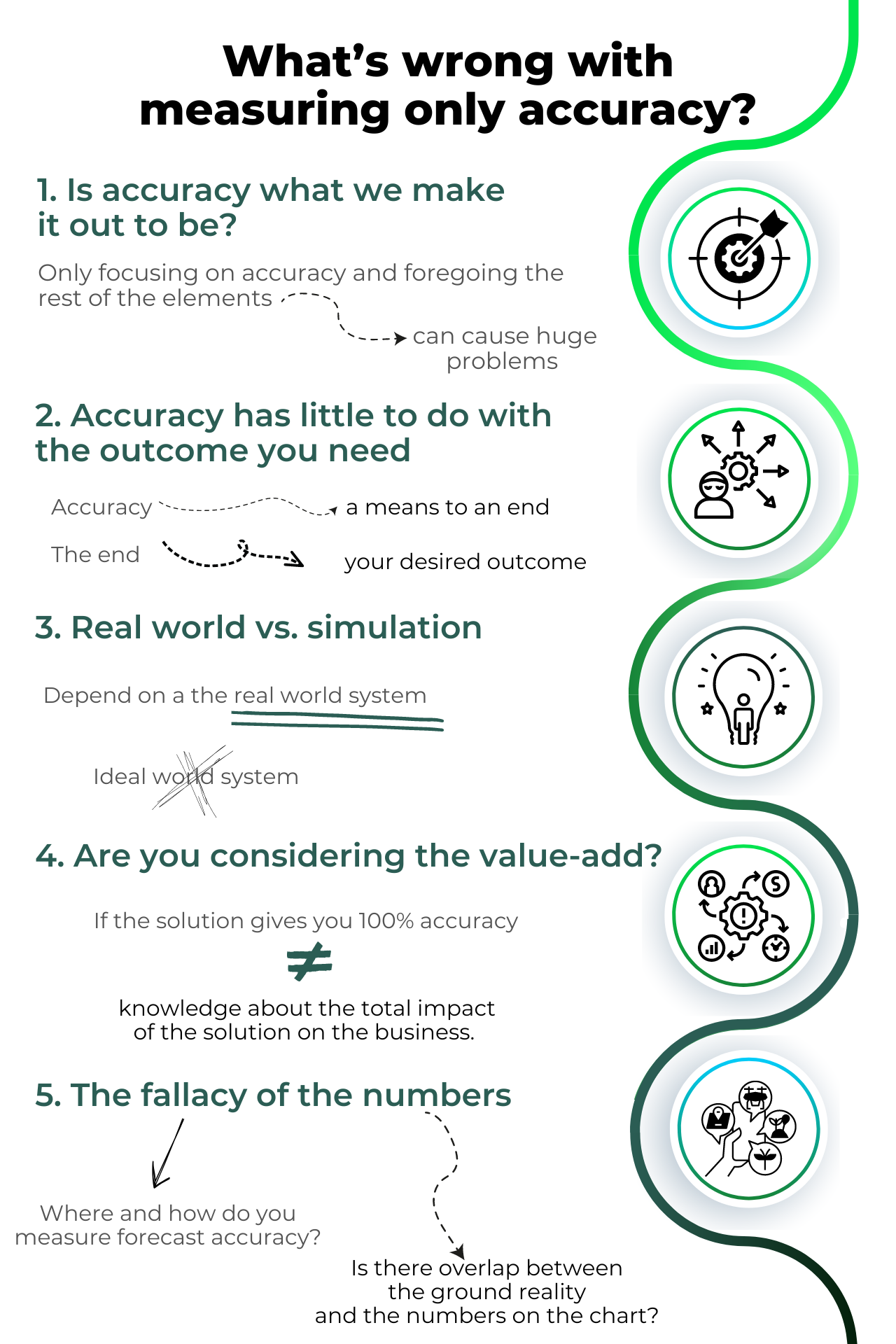 What's wrong with measuring only accuracy?

1. Is accuracy what we make it out to be?

Only focusing on accuracy and foregoing the rest of the elements

can cause huge problems

2. Accuracy has little to do with the outcome you need

Accuracy

a means to an end

The end

your desired outcome

3. Real world vs. simulation

Depend on a the real world system

Ideal world system

4. Are you considering the value-add?

If the solution gives you 100% accuracy

$\neq$

knowledge about the total impact of the solution on the business.

5. The fallacy of the numbers

Where and how do you measure forecast accuracy?

Is there overlap between the ground reality and the numbers on the chart?